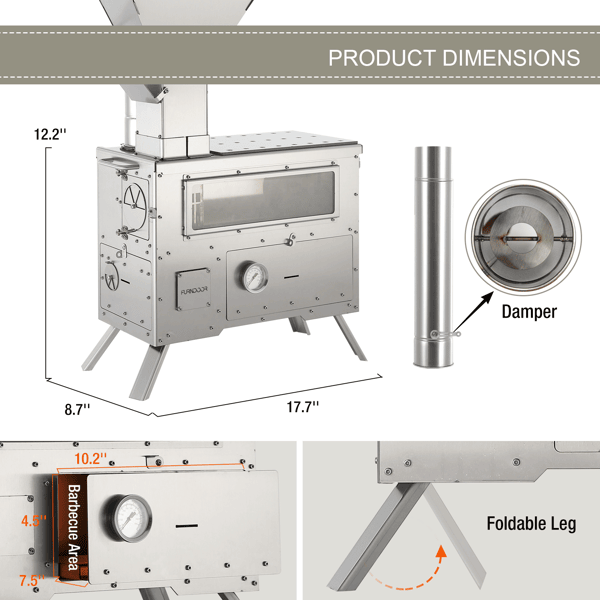 PRODUCT DIMENSIONS

12.2''

FURNDOOR

Damper

8.7''

17.7''

10.2''

Barbecue Area

4.5''

7.5''

Foldable Leg